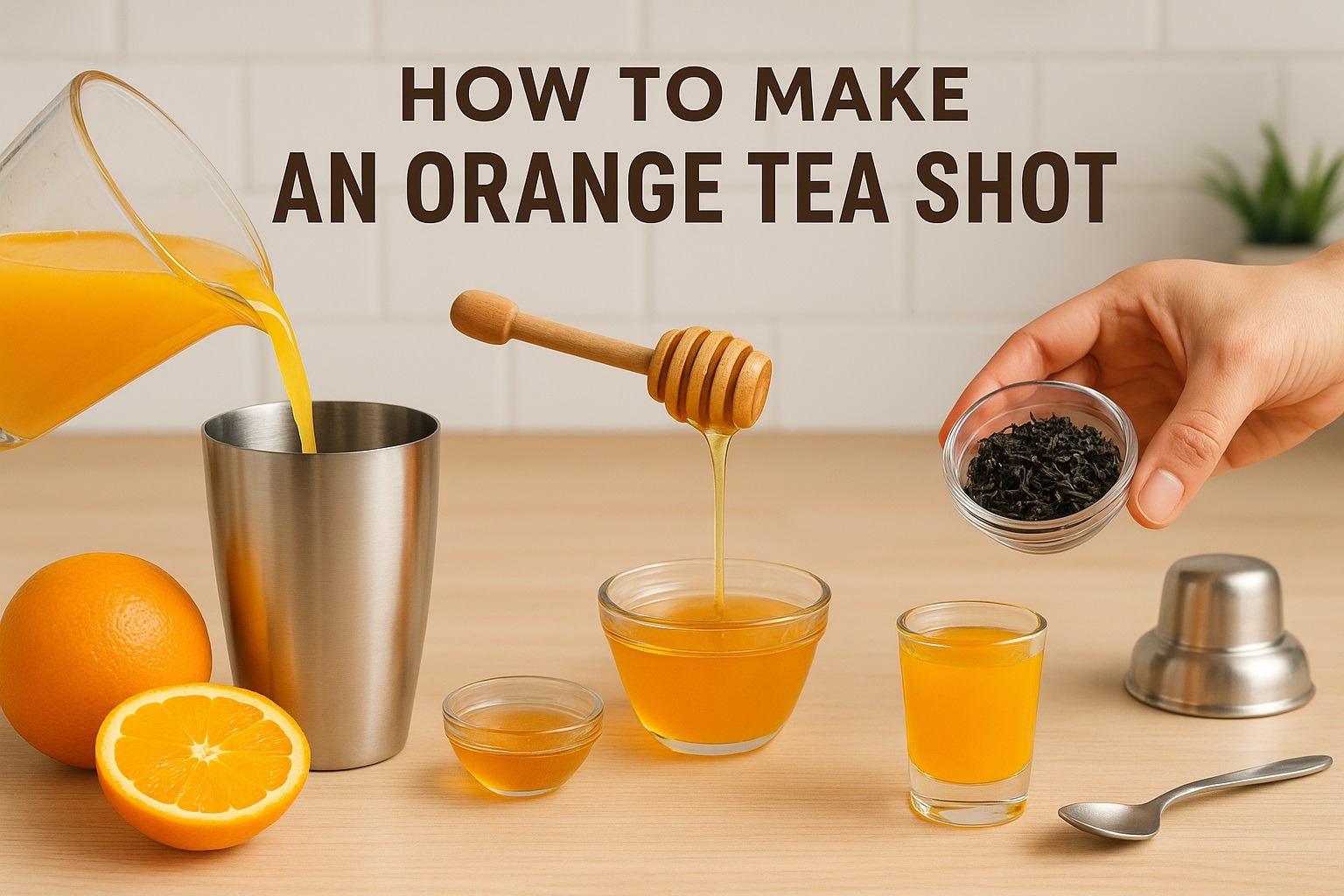 HOW TO MAKE
AN ORANGE TEA SHOT